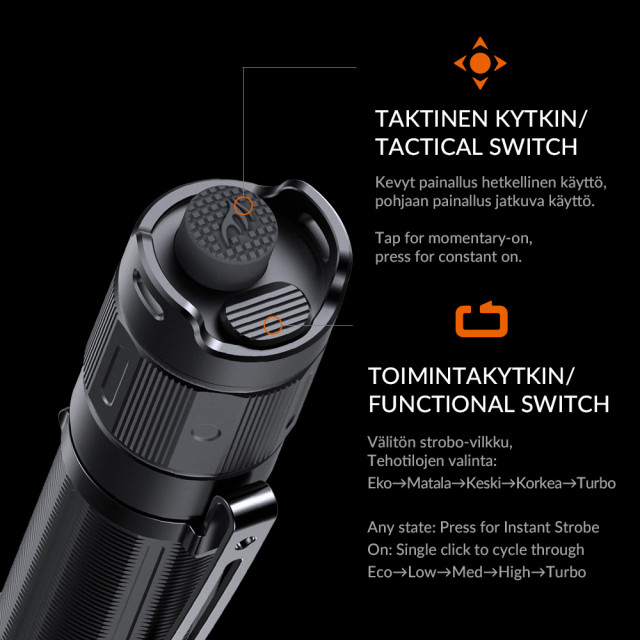 TAKTINEN KYTKIN/
TACTICAL SWITCH

Kevyt painallus hetkellinen käyttö, pohjaan painallus jatkuva käyttö.

Tap for momentary-on, press for constant on.

TOIMINTAKYTKIN/
FUNCTIONAL SWITCH

Välitön strobo-vilkku, Tehotilojen valinta:
Eko→Matala→Keski→Korkea→Turbo

Any state: Press for Instant Strobe
On: Single click to cycle through
Eco→Low→Med→High→Turbo